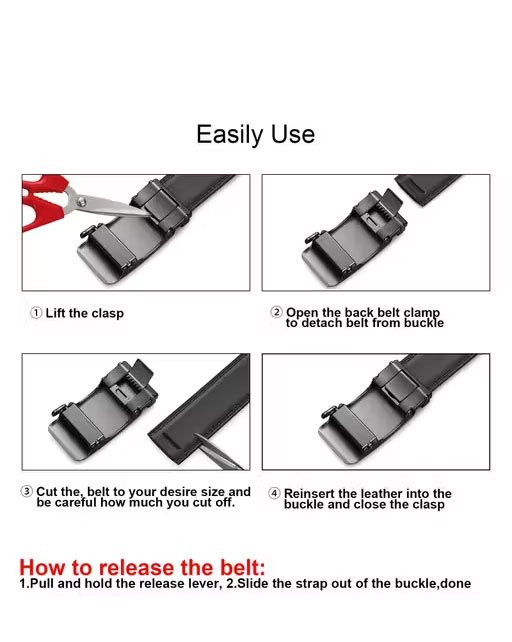 Easily Use

① Lift the clasp

② Open the back belt clamp to detach belt from buckle

③ Cut the, belt to your desire size and be careful how much you cut off.

④ Reinsert the leather into the buckle and close the clasp

How to release the belt:
1.Pull and hold the release lever, 2.Slide the strap out of the buckle,done